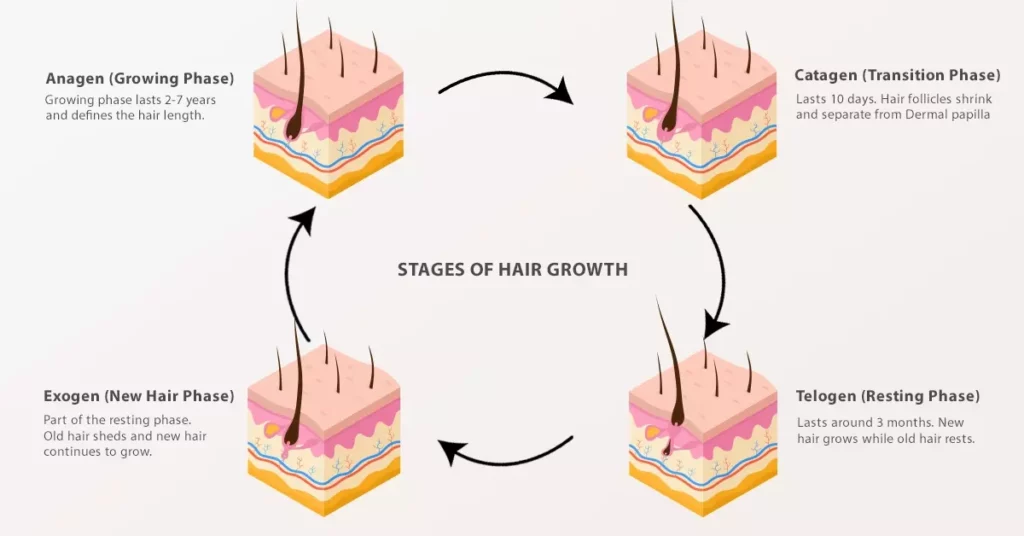 Anagen (Growing Phase)
Growing phase lasts 2-7 years and defines the hair length.

Catagen (Transition Phase)
Lasts 10 days. Hair follicles shrink and separate from Dermal papilla

STAGES OF HAIR GROWTH

Exogen (New Hair Phase)
Part of the resting phase. Old hair sheds and new hair continues to grow.

Telogen (Resting Phase)
Lasts around 3 months. New hair grows while old hair rests.